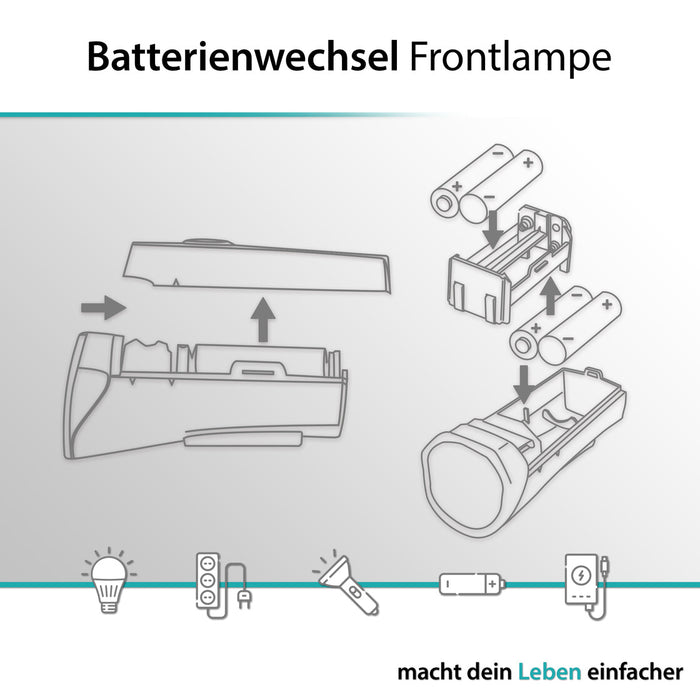 Batterienwechsel Frontlampe

macht dein Leben einfacher